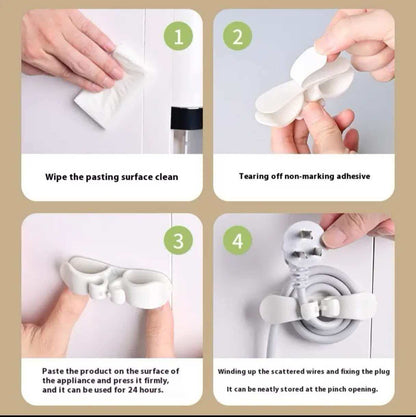 1

Wipe the pasting surface clean

2

Tearing off non-marking adhesive

3

Paste the product on the surface of the appliance and press it firmly, and it can be used for 24 hours.

4

Winding up the scattered wires and fixing the plug

It can be neatly stored at the pinch opening.