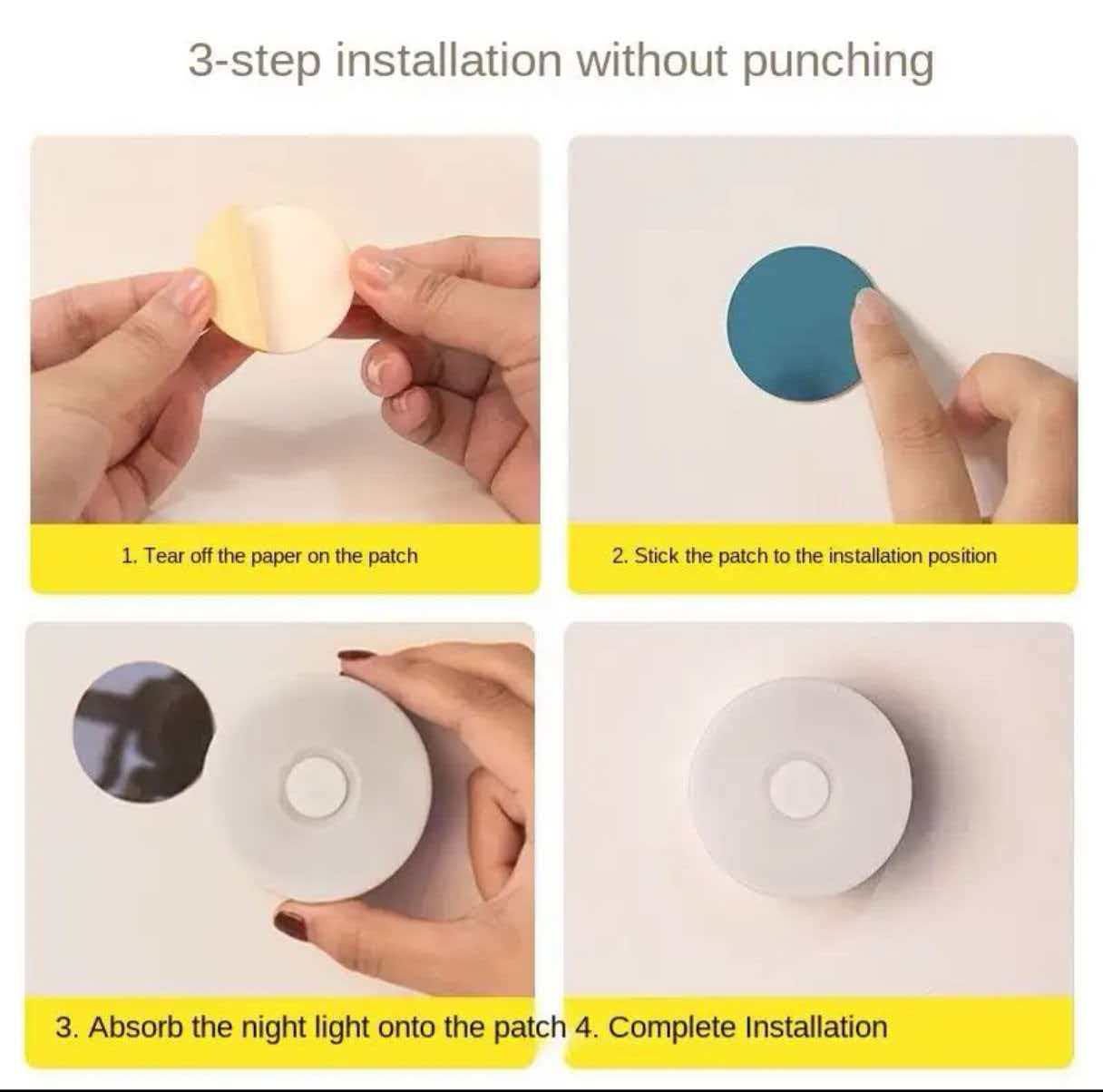 3-step installation without punching

1. Tear off the paper on the patch

2. Stick the patch to the installation position

3. Absorb the night light onto the patch

4. Complete Installation